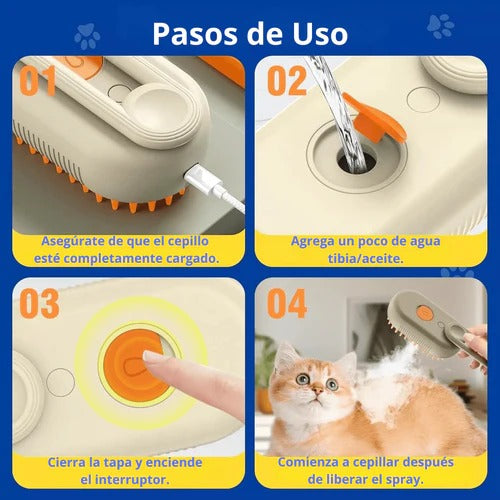 Pasos de Uso

01

Asegúrate de que el cepillo esté completamente cargado.

02

Agrega un poco de agua tibia/aceite.

03

Cierra la tapa y enciende el interruptor.

04

Comienza a cepillar después de liberar el spray.